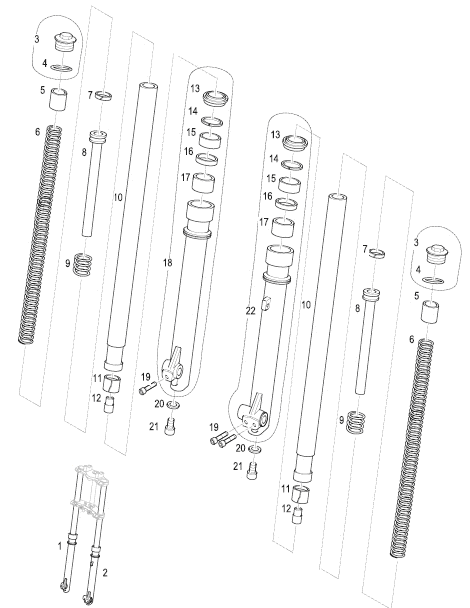 3
4
5
6
7
8
9
10
11
12
13
14
15
16
17
18
19
20
21
13
14
15
16
17
22
19
20
21
10
11
12
7
8
9
3
4
5
6
1
2